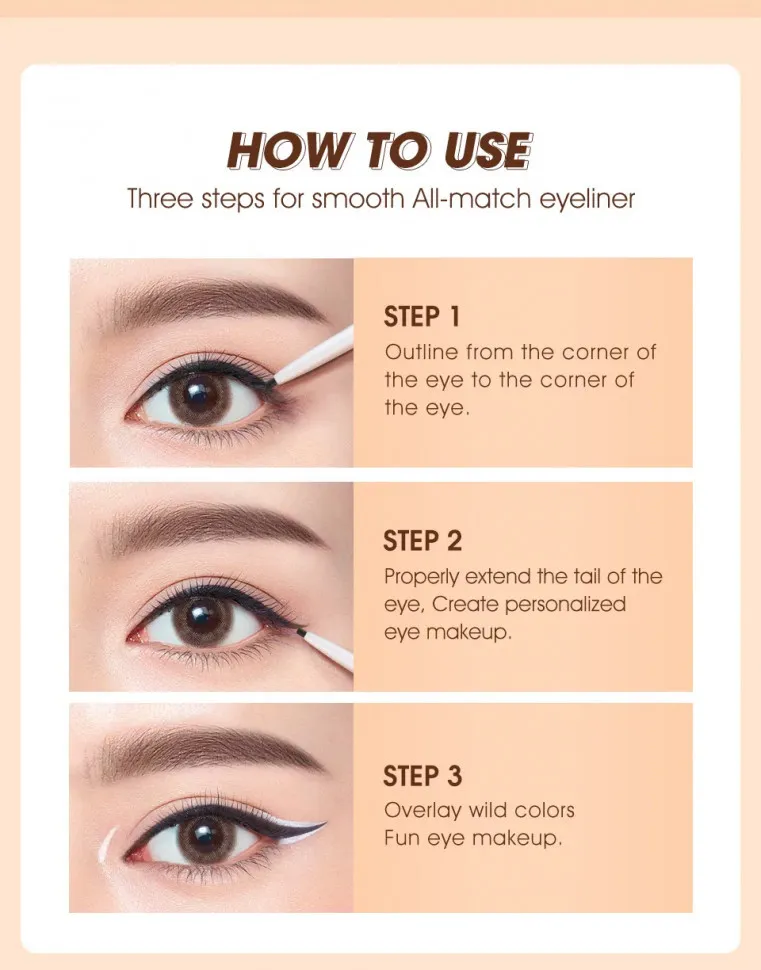 HOW TO USE
Three steps for smooth All-match eyeliner

STEP 1
Outline from the corner of the eye to the corner of the eye.

STEP 2
Properly extend the tail of the eye, Create personalized eye makeup.

STEP 3
Overlay wild colors Fun eye makeup.