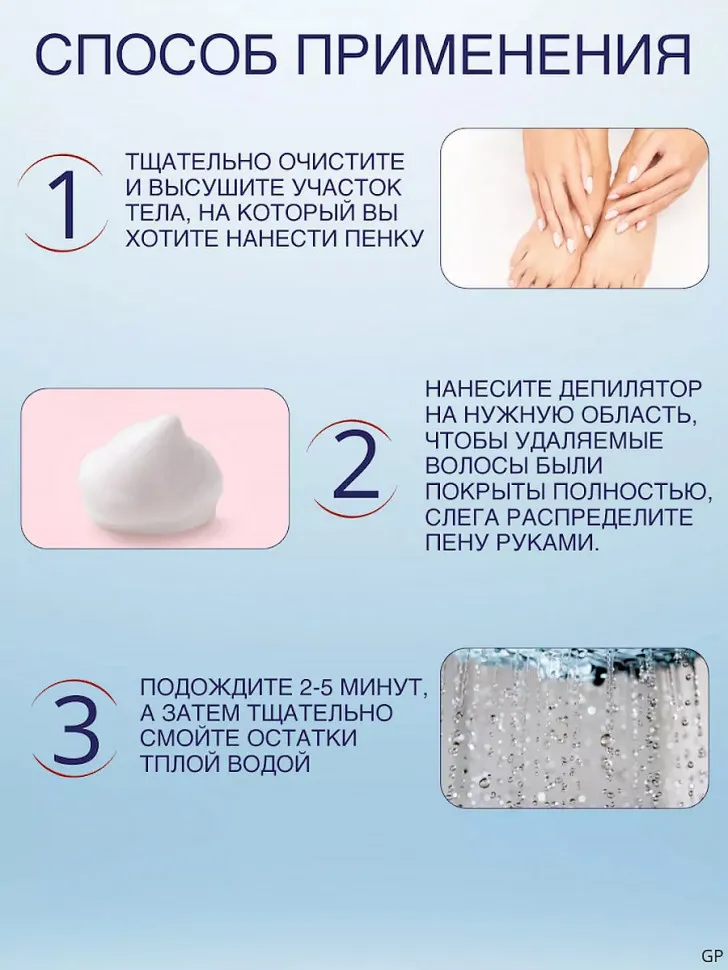 СПОСОБ ПРИМЕНЕНИЯ

1

ТЩАТЕЛЬНО ОЧИСТИТЕ И ВЫСУШИТЕ УЧАСТОК ТЕЛА, НА КОТОРЫЙ ВЫ ХОТИТЕ НАНЕСТИ ПЕНКУ

2

НАНЕСИТЕ ДЕПИЛЯТОР НА НУЖНУЮ ОБЛАСТЬ, ЧТОБЫ УДАЛЯЕМЫЕ ВОЛОСЫ БЫЛИ ПОКРЫТЫ ПОЛНОСТЬЮ, СЛЕГА РАСПРЕДЕЛИТЕ ПЕНУ РУКАМИ.

3

ПОДОЖДИТЕ 2-5 МИНУТ, А ЗАТЕМ ТЩАТЕЛЬНО СМОЙТЕ ОСТАТКИ ТПЛОЙ ВОДОЙ

GP