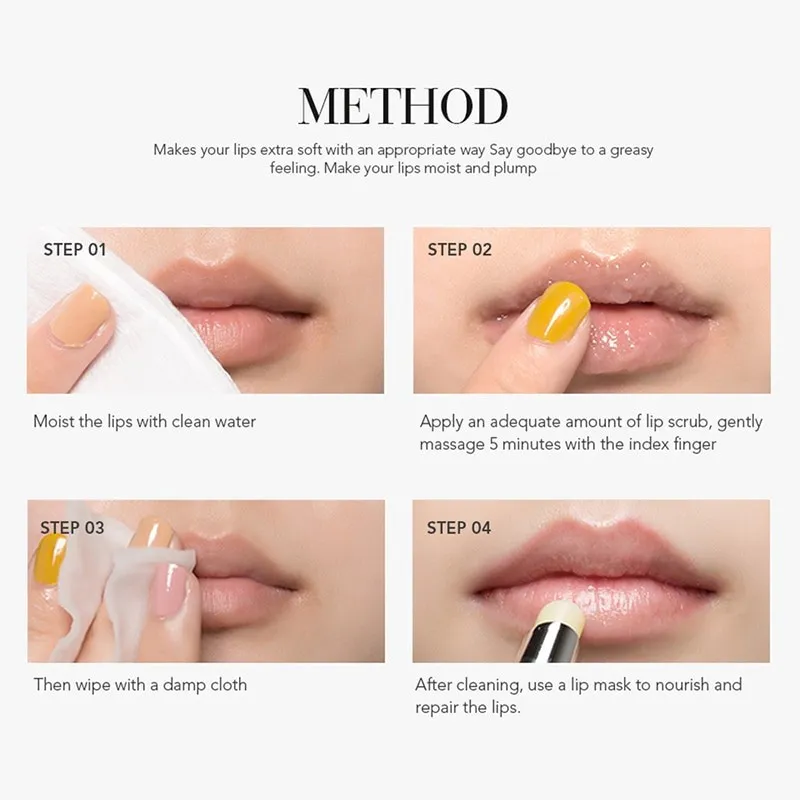 METHOD

Makes your lips extra soft with an appropriate way Say goodbye to a greasy feeling. Make your lips moist and plump

STEP 01

Moist the lips with clean water

STEP 02

Apply an adequate amount of lip scrub, gently massage 5 minutes with the index finger

STEP 03

Then wipe with a damp cloth

STEP 04

After cleaning, use a lip mask to nourish and repair the lips.