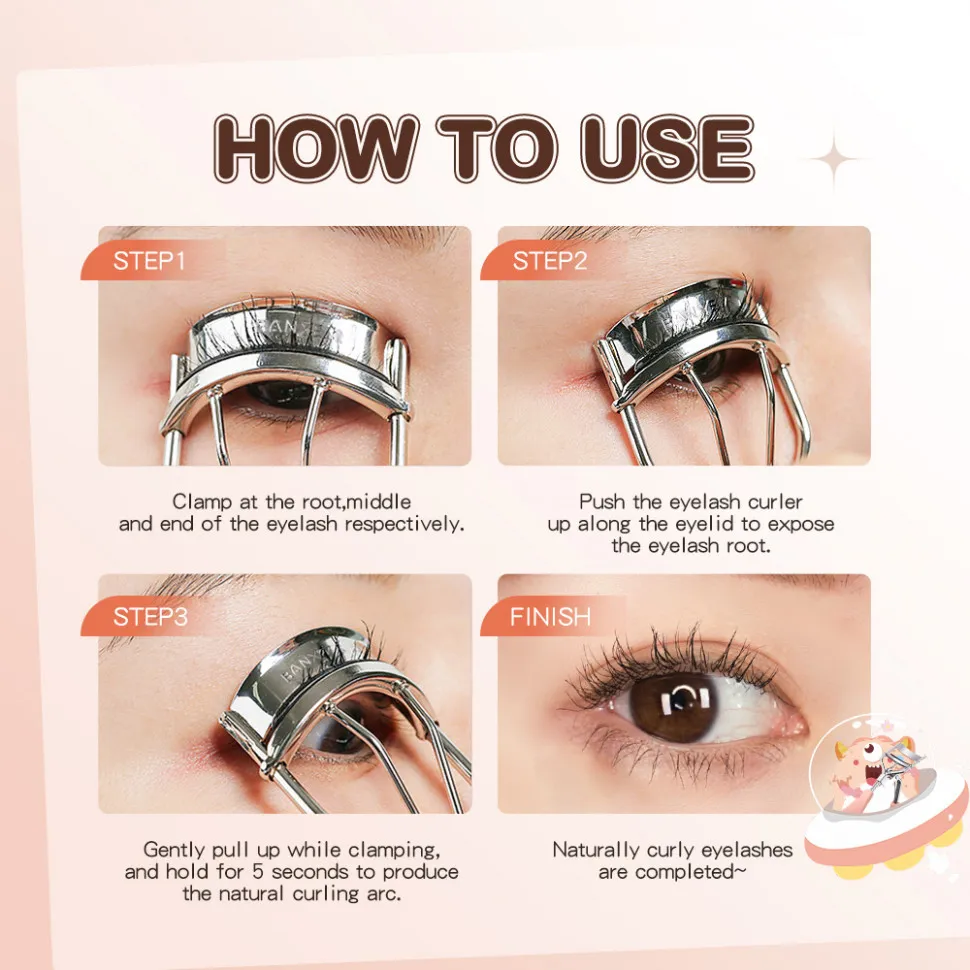 HOW TO USE

STEP1

Clamp at the root,middle and end of the eyelash respectively.

STEP2

Push the eyelash curler up along the eyelid to expose the eyelash root.

STEP3

Gently pull up while clamping, and hold for 5 seconds to produce the natural curling arc.

FINISH

Naturally curly eyelashes are completed~