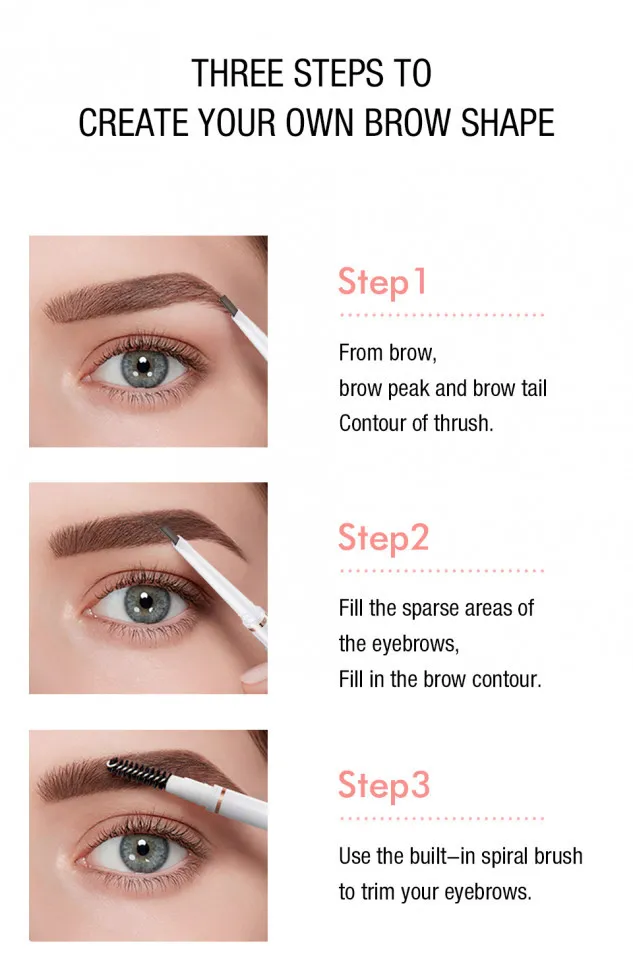 THREE STEPS TO
CREATE YOUR OWN BROW SHAPE

Step1

From brow,
brow peak and brow tail
Contour of thrush.

Step2

Fill the sparse areas of
the eyebrows,
Fill in the brow contour.

Step3

Use the built–in spiral brush
to trim your eyebrows.