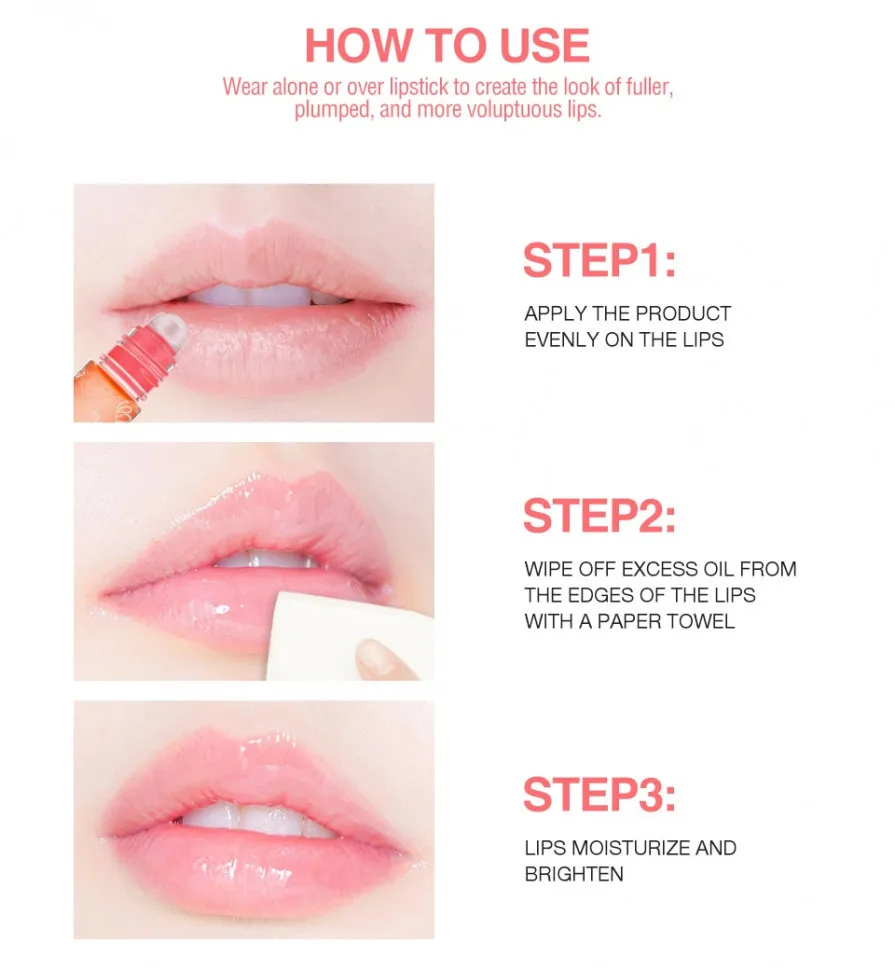 HOW TO USE

Wear alone or over lipstick to create the look of fuller, plumped, and more voluptuous lips.

STEP1:

APPLY THE PRODUCT EVENLY ON THE LIPS

STEP2:

WIPE OFF EXCESS OIL FROM THE EDGES OF THE LIPS WITH A PAPER TOWEL

STEP3:

LIPS MOISTURIZE AND BRIGHTEN