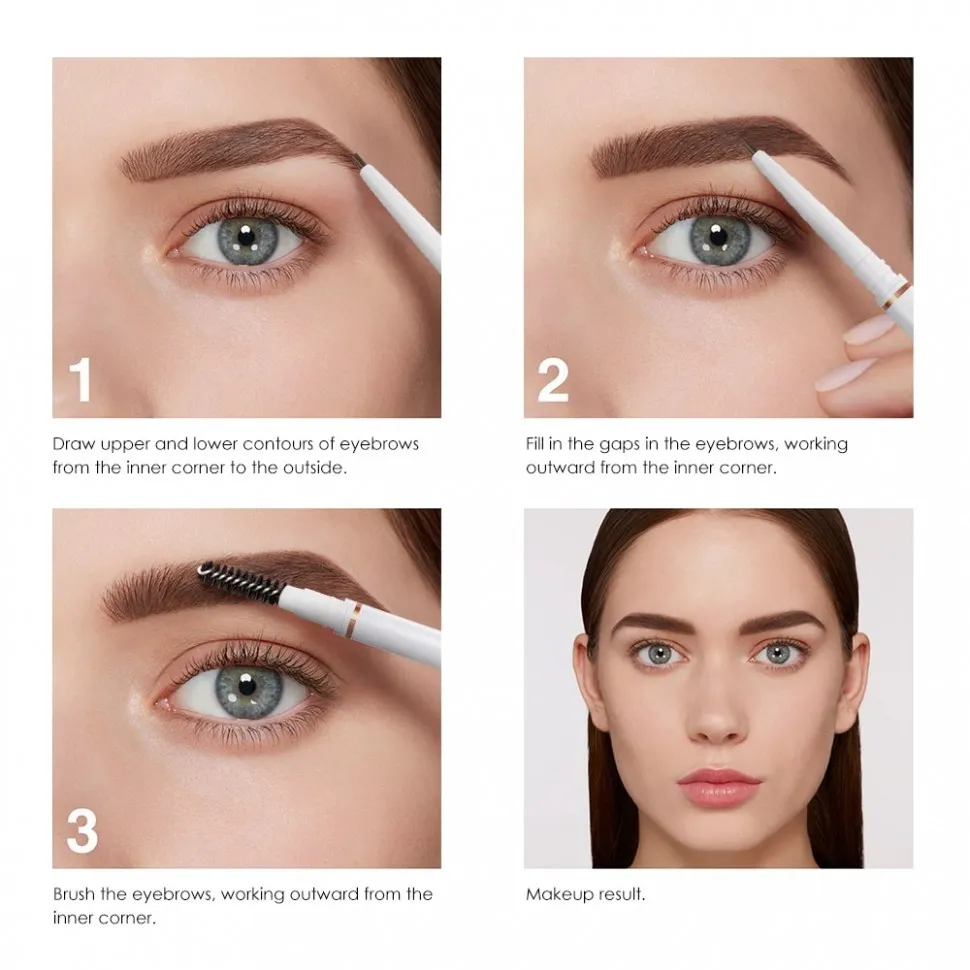 1

Draw upper and lower contours of eyebrows from the inner corner to the outside.

2

Fill in the gaps in the eyebrows, working outward from the inner corner.

3

Brush the eyebrows, working outward from the inner corner.

Makeup result.